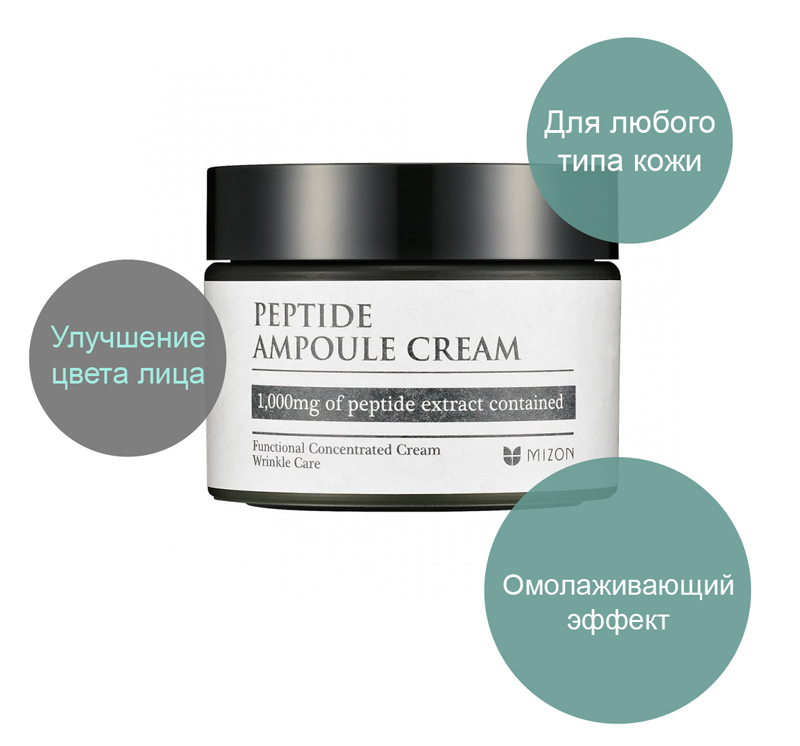 Для любого типа кожи

Улучшение цвета лица

PEPTIDE
AMPOULE CREAM

1,000mg of peptide extract contained

Functional Concentrated Cream
Wrinkle Care

MIZON

Омолаживающий эффект