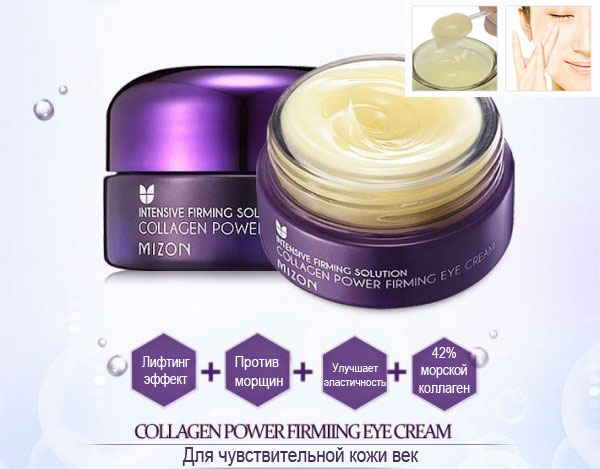 INTENSIVE FIRMING SOL
COLLAGEN POWE
MIZON

INTENSIVE FIRMING SOLUTION
COLLAGEN POWER FIRMING EYE CREAM
MIZON

Лифтинг эффект + Против морщин + Улучшает эластичность + 42% морской коллаген

COLLAGEN POWER FIRMIING EYE CREAM
Для чувствительной кожи век